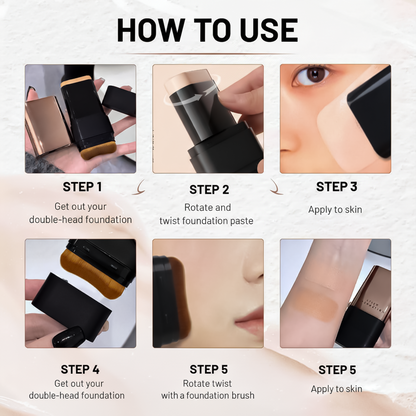 HOW TO USE

STEP 1
Get out your double-head foundation

STEP 2
Rotate and twist foundation paste

STEP 3
Apply to skin

STEP 4
Get out your double-head foundation

STEP 5
Rotate twist with a foundation brush

STEP 5
Apply to skin