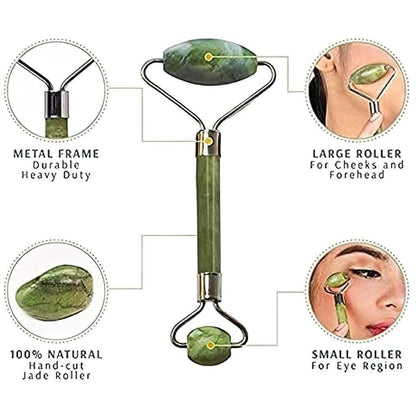 METAL FRAME
Durable
Heavy Duty

LARGE ROLLER
For Cheeks and Forehead

100% NATURAL
Hand-cut
Jade Roller

SMALL ROLLER
For Eye Region